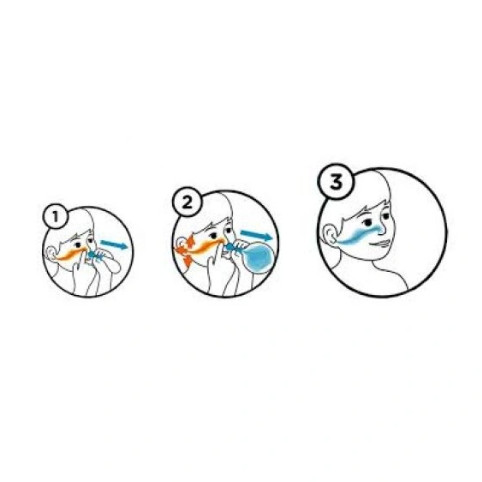 1

2

3